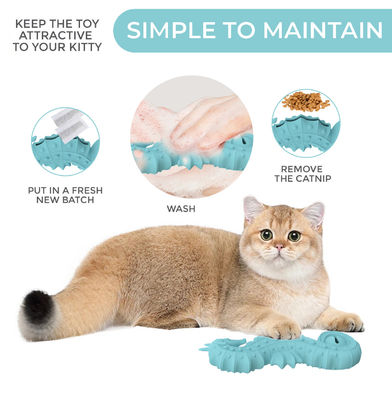 KEEP THE TOY ATTRACTIVE TO YOUR KITTY

SIMPLE TO MAINTAIN

PUT IN A FRESH NEW BATCH

WASH

REMOVE THE CATNIP